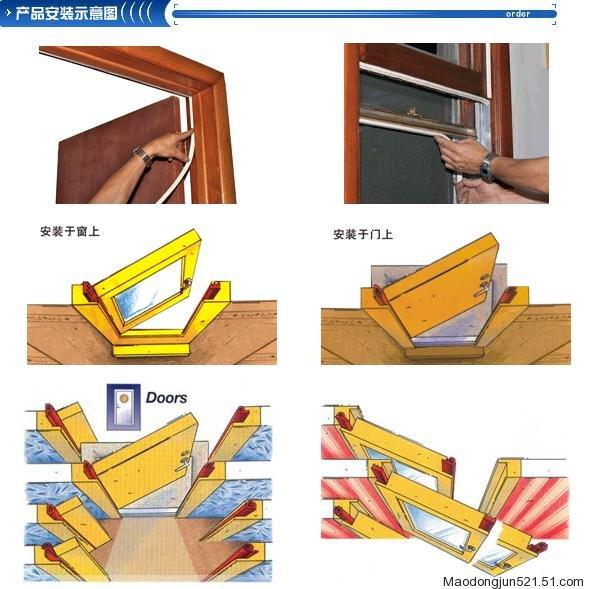 产品安装示意图

order

安装于窗上

安装于门上

Doors

Maodongjun521.51.com