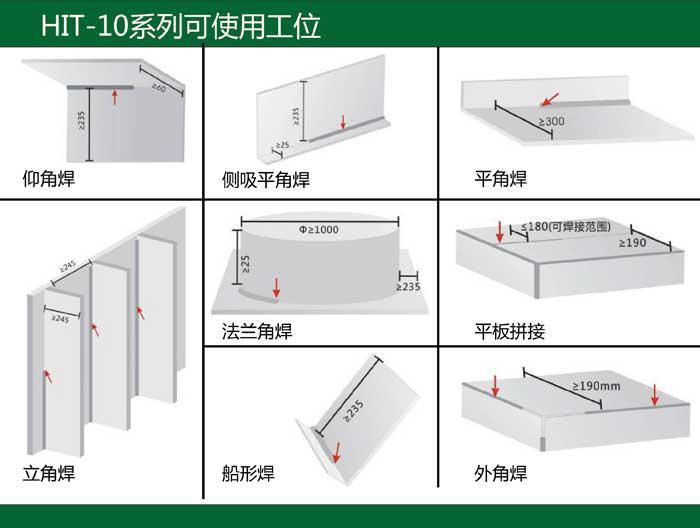 HIT-10系列可使用工位

≥60
≥235
仰角焊

≥235
≥25
侧吸平角焊

≥300
平角焊

≥245
≥245
立角焊

Φ≥1000
≥25
≥235
法兰角焊

≤180(可焊接范围)
≥190
平板拼接

≥235
船形焊

≥190mm
外角焊