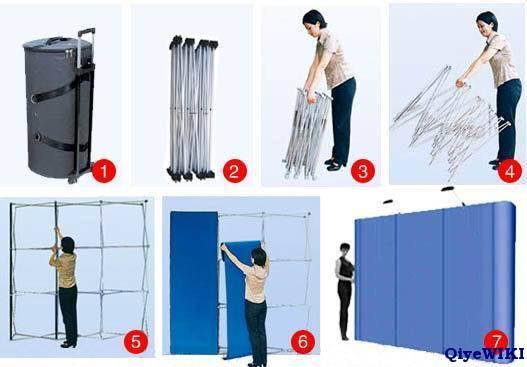 1
2
3
4
5
6
7
QiyeWIKI