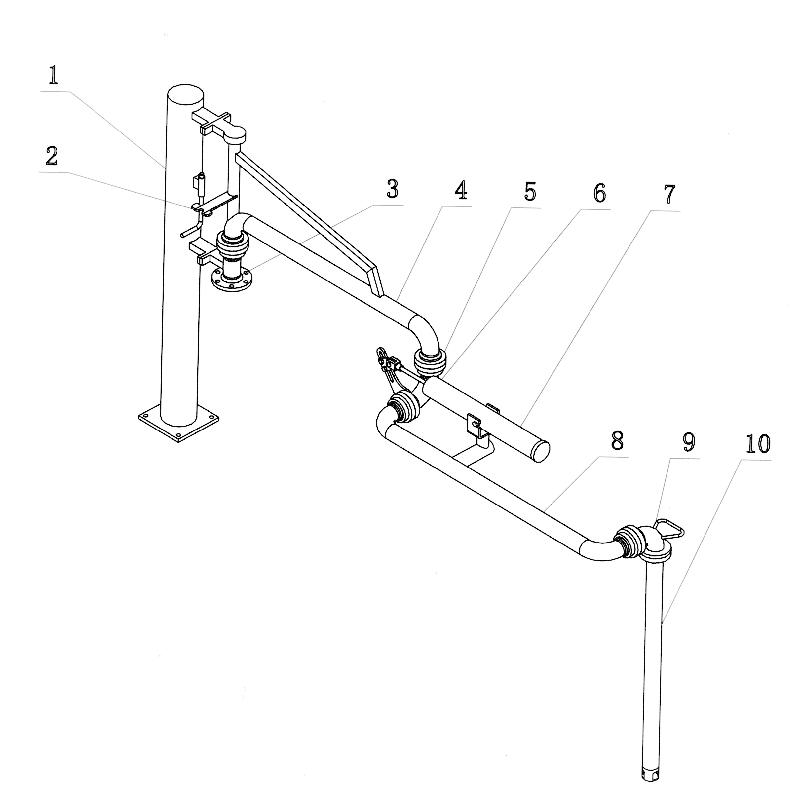 1
2
3
4
5
6
7
8
9
10